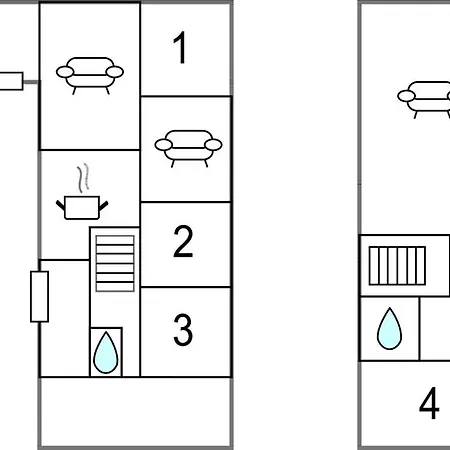 1
2
3
4