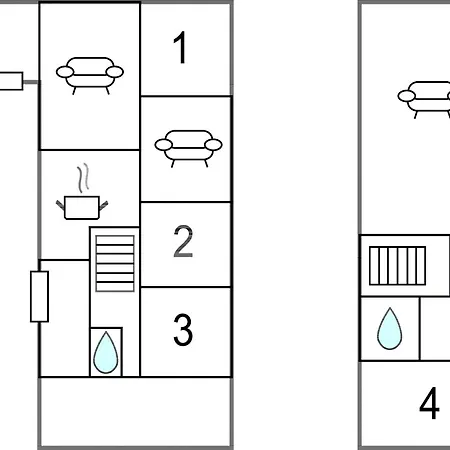 1

2

3

4